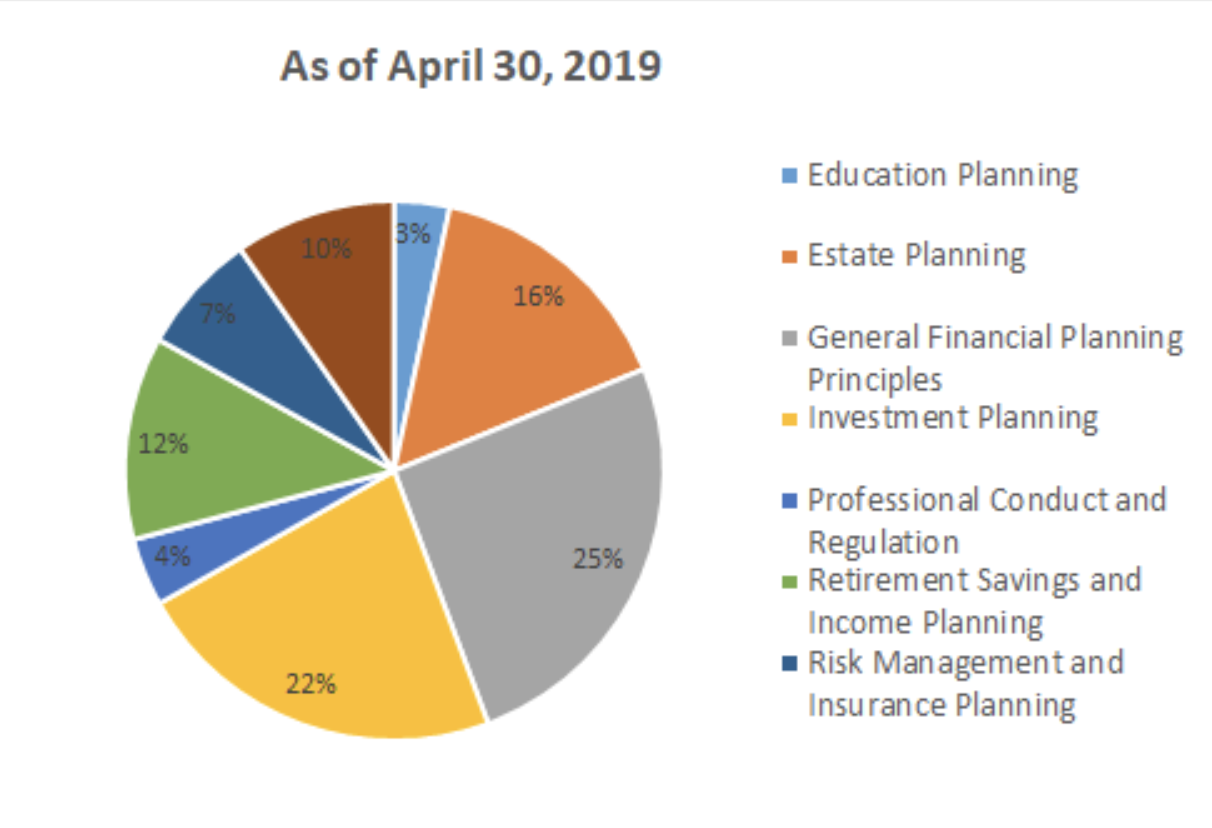 As of April 30, 2019

3%
16%
25%
22%
4%
12%
7%
10%

Education Planning
Estate Planning
General Financial Planning Principles
Investment Planning
Professional Conduct and Regulation
Retirement Savings and Income Planning
Risk Management and Insurance Planning