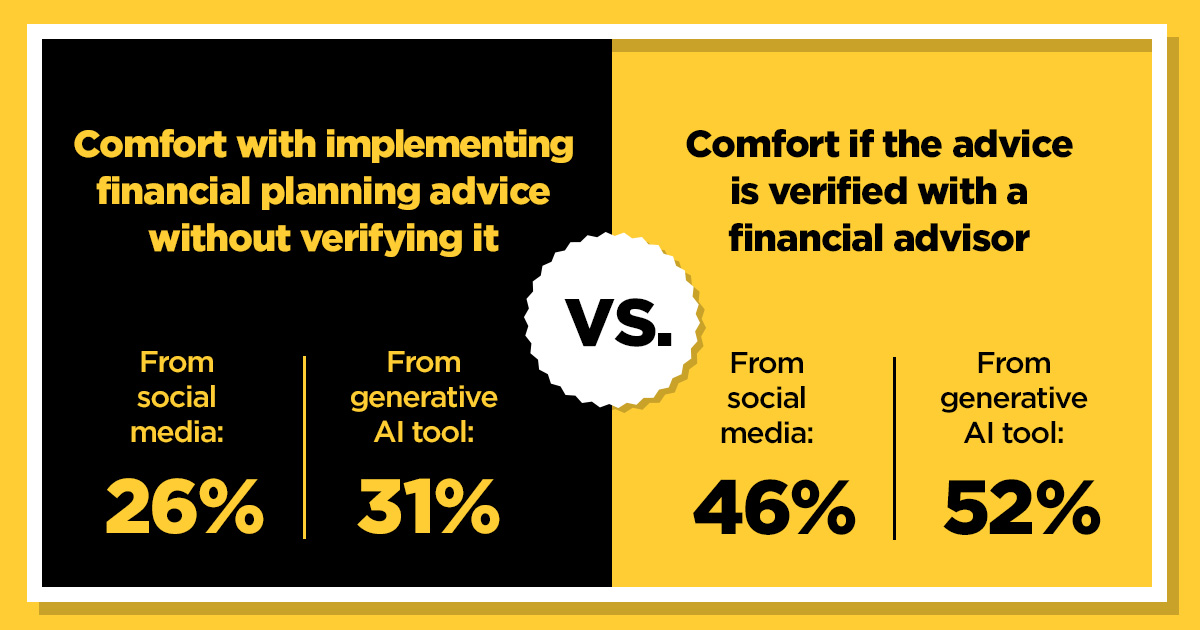 Comfort with implementing financial planning advice without verifying it

From social media:

26%

From generative AI tool:

31%

VS.

Comfort if the advice is verified with a financial advisor

From social media:

46%

From generative AI tool:

52%