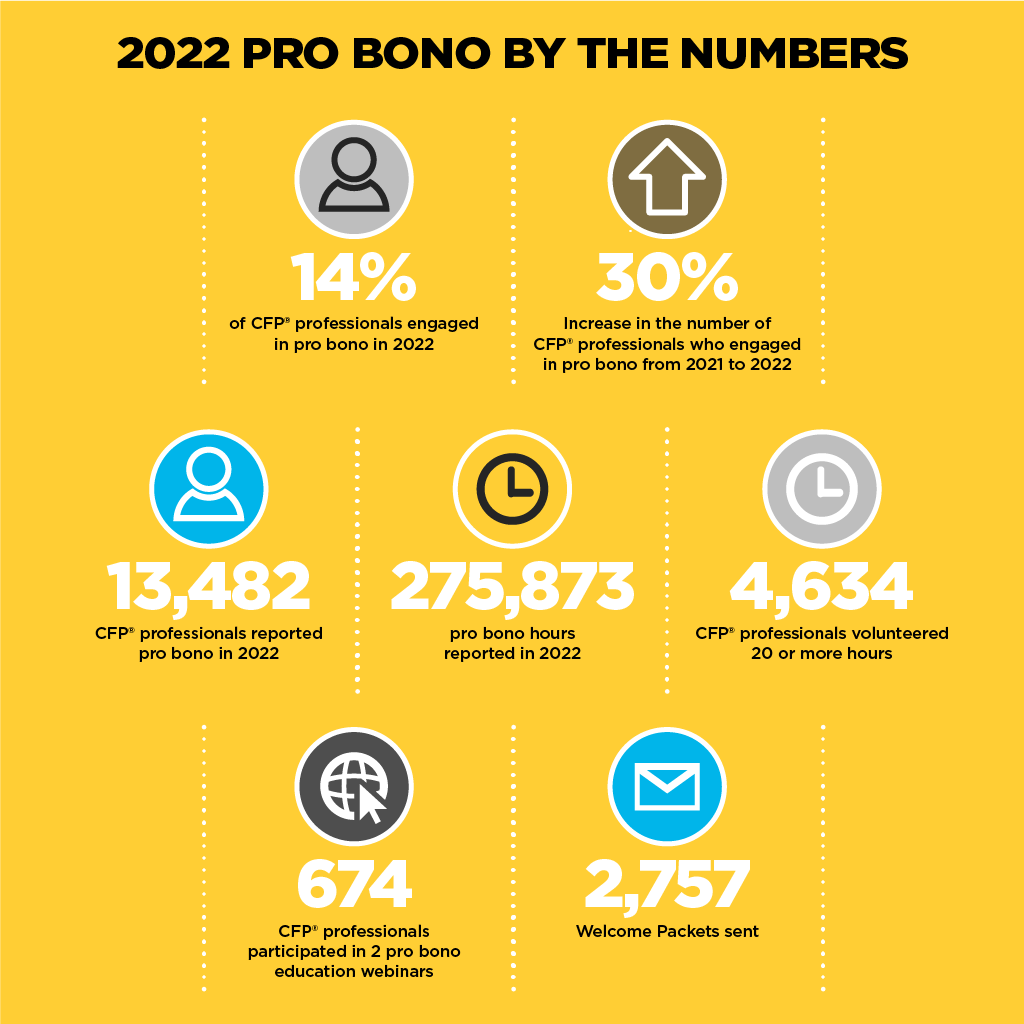 2022 PRO BONO BY THE NUMBERS

14%
of CFP® professionals engaged in pro bono in 2022

30%
Increase in the number of CFP® professionals who engaged in pro bono from 2021 to 2022

13,482
CFP® professionals reported pro bono in 2022

275,873
pro bono hours reported in 2022

4,634
CFP® professionals volunteered 20 or more hours

674
CFP® professionals participated in 2 pro bono education webinars

2,757
Welcome Packets sent