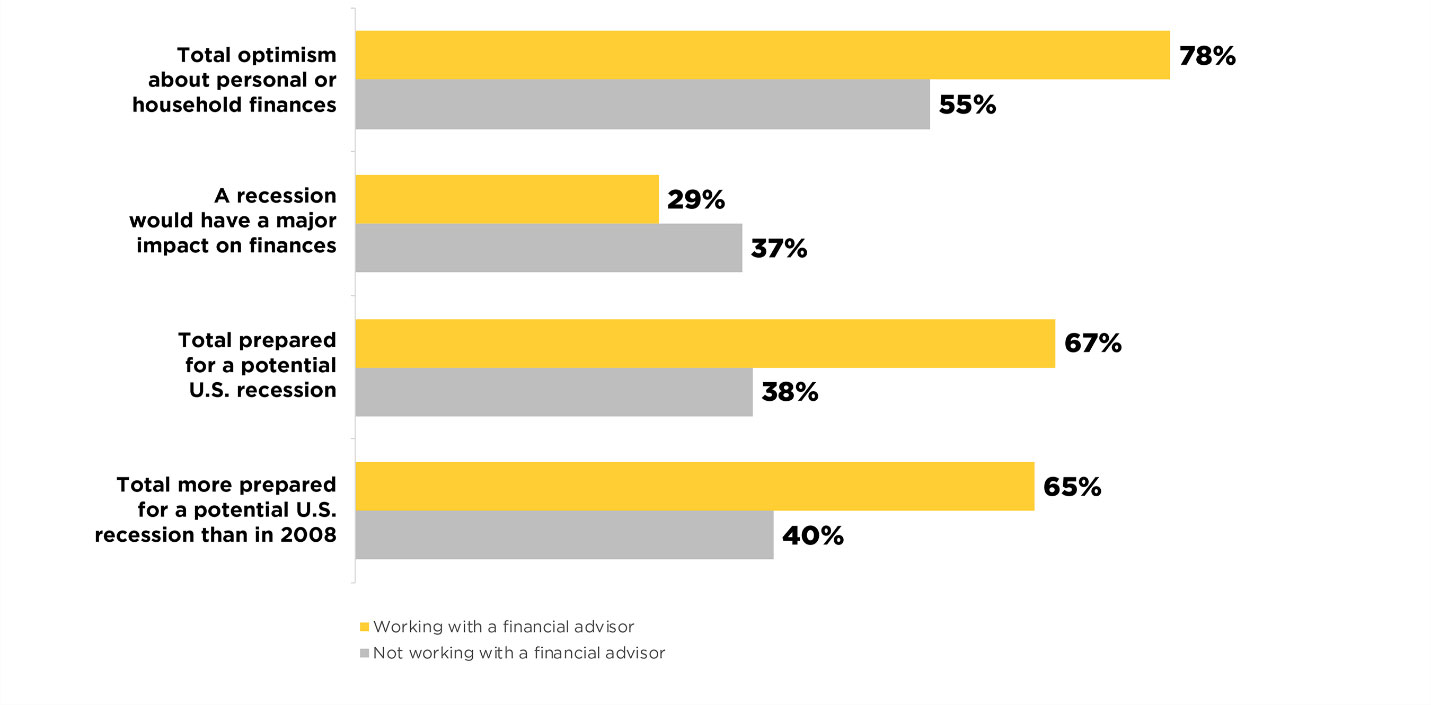 Total optimism about personal or household finances
78%
55%

A recession would have a major impact on finances
29%
37%

Total prepared for a potential U.S. recession
67%
38%

Total more prepared for a potential U.S. recession than in 2008
65%
40%

Working with a financial advisor
Not working with a financial advisor