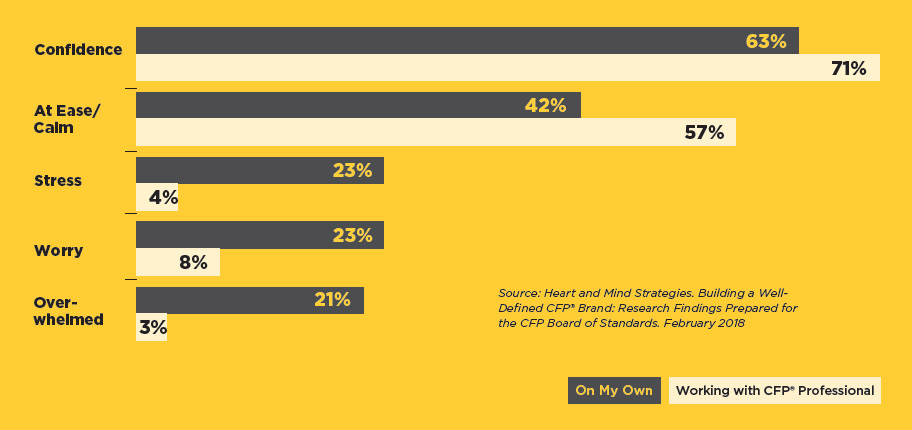 Confidence
63%
71%

At Ease/ Calm
42%
57%

Stress
23%
4%

Worry
23%
8%

Over-whelmed
21%
3%

Source: Heart and Mind Strategies. Building a Well-Defined CFP® Brand: Research Findings Prepared for the CFP Board of Standards. February 2018

On My Own
Working with CFP® Professional