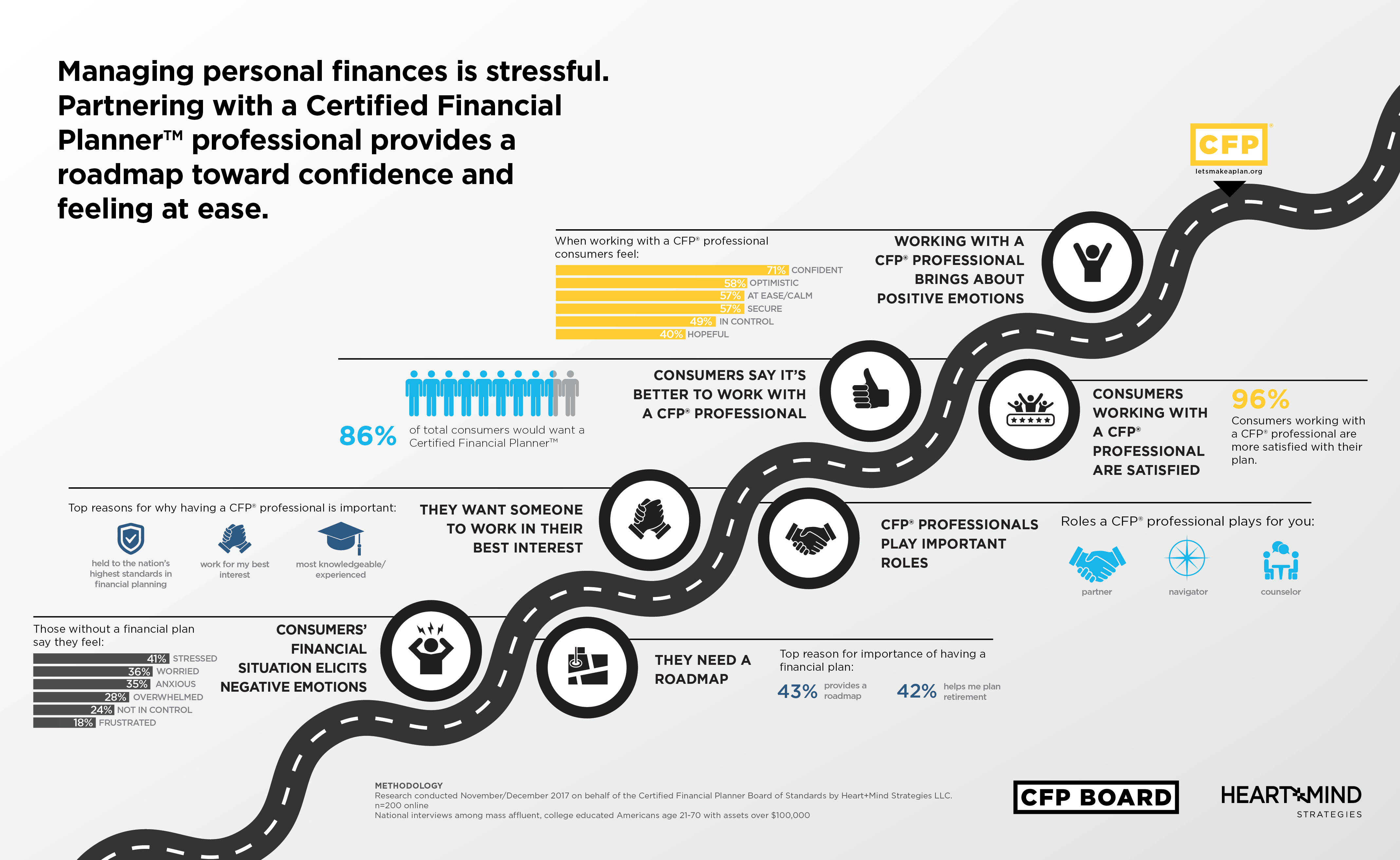 Managing personal finances is stressful. Partnering with a Certified Financial Planner™ professional provides a roadmap toward confidence and feeling at ease.

CFP®
letsmakeaplan.org

When working with a CFP® professional consumers feel:

71% CONFIDENT
58% OPTIMISTIC
57% AT EASE/CALM
57% SECURE
49% IN CONTROL
40% HOPEFUL

WORKING WITH A CFP® PROFESSIONAL BRINGS ABOUT POSITIVE EMOTIONS

86% of total consumers would want a Certified Financial Planner™

CONSUMERS SAY IT'S BETTER TO WORK WITH A CFP® PROFESSIONAL

CONSUMERS WORKING WITH A CFP® PROFESSIONAL ARE SATISFIED

96% Consumers working with a CFP® professional are more satisfied with their plan.

Top reasons for why having a CFP® professional is important:

held to the nation's highest standards in financial planning
work for my best interest
most knowledgeable/ experienced

THEY WANT SOMEONE TO WORK IN THEIR BEST INTEREST

CFP® PROFESSIONALS PLAY IMPORTANT ROLES

Roles a CFP® professional plays for you:

partner
navigator
counselor

Those without a financial plan say they feel:

41% STRESSED
36% WORRIED
35% ANXIOUS
28% OVERWHELMED
24% NOT IN CONTROL
18% FRUSTRATED

CONSUMERS' FINANCIAL SITUATION ELICITS NEGATIVE EMOTIONS

THEY NEED A ROADMAP

Top reason for importance of having a financial plan:

43% provides a roadmap
42% helps me plan retirement

METHODOLOGY
Research conducted November/December 2017 on behalf of the Certified Financial Planner Board of Standards by Heart+Mind Strategies LLC.
n=200 online
National interviews among mass affluent, college educated Americans age 21-70 with assets over $100,000

CFP BOARD

HEART+MIND STRATEGIES