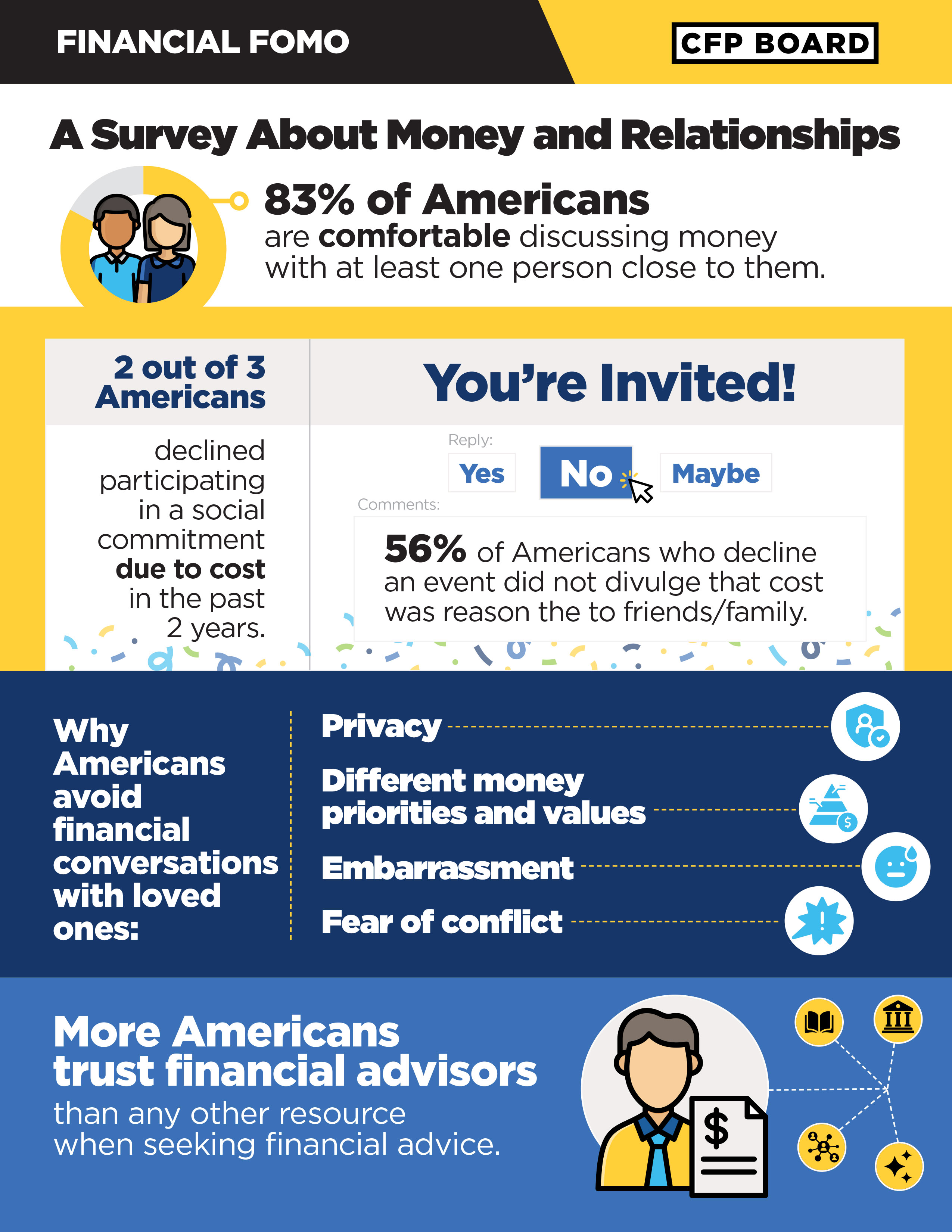 FINANCIAL FOMO

CFP BOARD

A Survey About Money and Relationships

83% of Americans are comfortable discussing money with at least one person close to them.

2 out of 3 Americans

declined participating in a social commitment due to cost in the past 2 years.

You're Invited!

Reply:

Yes

No

Maybe

Comments:

56% of Americans who decline an event did not divulge that cost was reason the to friends/family.

Why Americans avoid financial conversations with loved ones:

Privacy

Different money priorities and values

Embarrassment

Fear of conflict

More Americans trust financial advisors than any other resource when seeking financial advice.

$