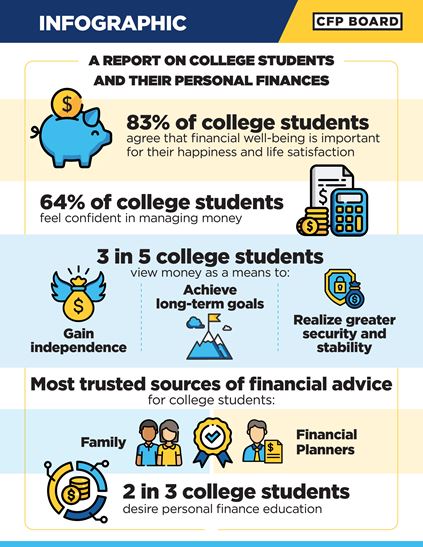 INFOGRAPHIC

CFP BOARD

A REPORT ON COLLEGE STUDENTS AND THEIR PERSONAL FINANCES

83% of college students
agree that financial well-being is important for their happiness and life satisfaction

64% of college students
feel confident in managing money

3 in 5 college students
view money as a means to:

Gain independence

Achieve long-term goals

Realize greater security and stability

Most trusted sources of financial advice
for college students:

Family

Financial Planners

2 in 3 college students
desire personal finance education